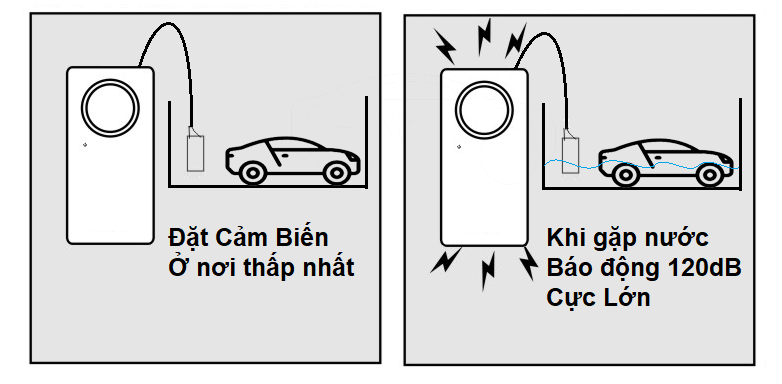 Đặt Cảm Biến
Ở nơi thấp nhất

Khi gặp nước
Báo động 120dB
Cực Lớn